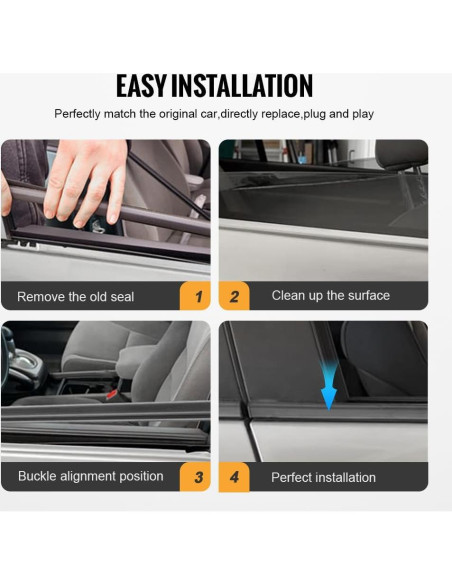 EASY INSTALLATION

Perfectly match the original car,directly replace,plug and play

Remove the old seal 1

2 Clean up the surface

Buckle alignment position 3

4 Perfect installation