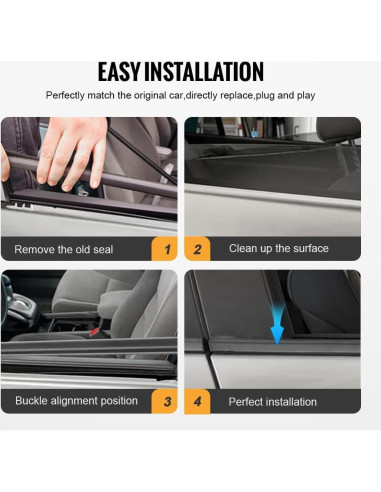 EASY INSTALLATION

Perfectly match the original car,directly replace,plug and play

Remove the old seal 1

2 Clean up the surface

Buckle alignment position 3

4 Perfect installation