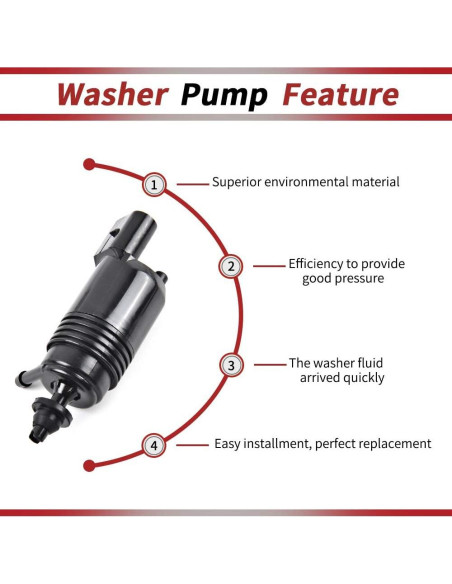 Washer Pump Feature

1 Superior environmental material

2 Efficiency to provide good pressure

3 The washer fluid arrived quickly

4 Easy installment, perfect replacement