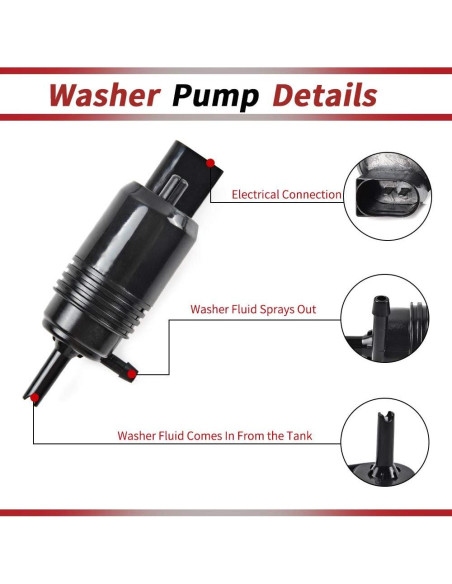 Washer Pump Details

Electrical Connection

Washer Fluid Sprays Out

Washer Fluid Comes In From the Tank