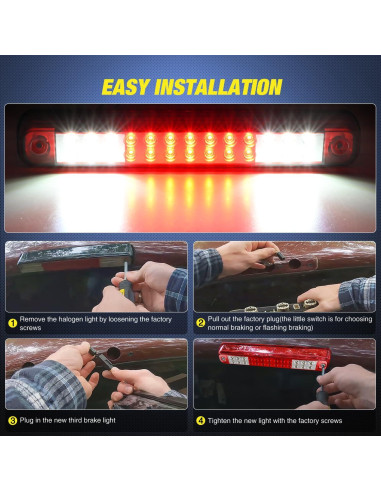 EASY INSTALLATION

1 Remove the halogen light by loosening the factory screws

2 Pull out the factory plug(the little switch is for choosing normal braking or flashing braking)

3 Plug in the new third brake light

4 Tighten the new light with the factory screws