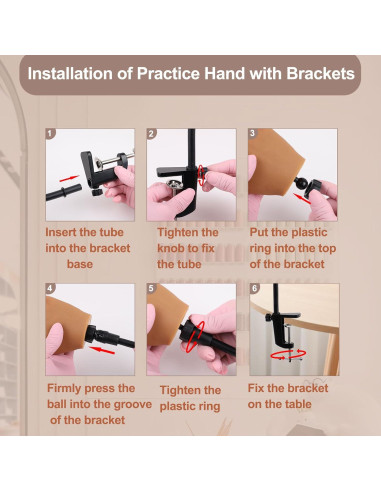 Installation of Practice Hand with Brackets

1

Insert the tube into the bracket base

2

Tighten the knob to fix the tube

3

Put the plastic ring into the top of the bracket

4

Firmly press the ball into the groove of the bracket

5

Tighten the plastic ring

6

Fix the bracket on the table