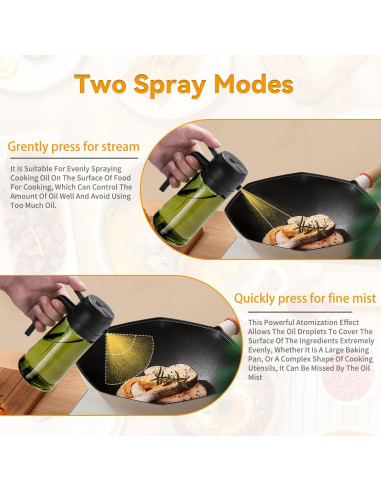 Two Spray Modes

Grently press for stream

It Is Suitable For Evenly Spraying Cooking Oil On The Surface Of Food For Cooking, Which Can Control The Amount Of Oil Well And Avoid Using Too Much Oil.

Quickly press for fine mist

This Powerful Atomization Effect Allows The Oil Droplets To Cover The Surface Of The Ingredients Extremely Evenly, Whether It Is A Large Baking Pan, Or A Complex Shape Of Cooking Utensils, It Can Be Missed By The Oil Mist