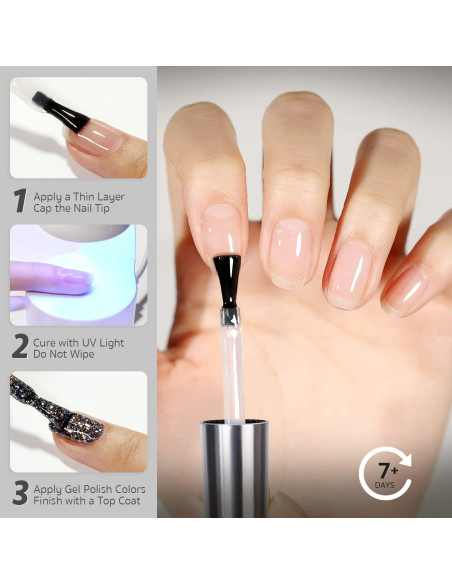 1 Apply a Thin Layer
Cap the Nail Tip

2 Cure with UV Light
Do Not Wipe

3 Apply Gel Polish Colors
Finish with a Top Coat

7+
DAYS