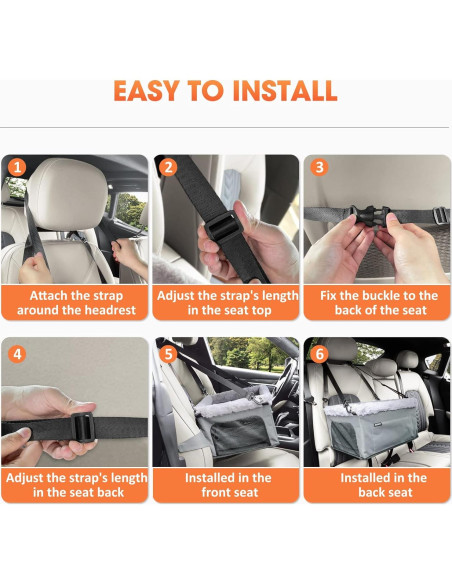 EASY TO INSTALL

1
Attach the strap around the headrest

2
Adjust the strap's length in the seat top

3
Fix the buckle to the back of the seat

4
Adjust the strap's length in the seat back

5
Installed in the front seat

6
Installed in the back seat