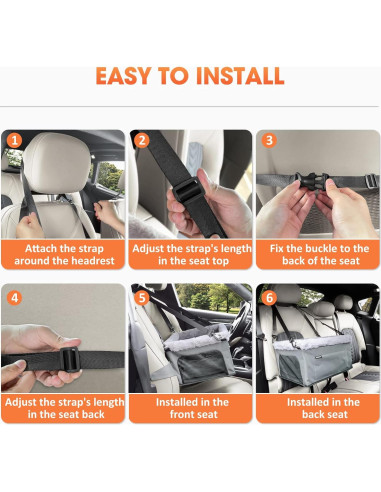 EASY TO INSTALL

1
Attach the strap around the headrest

2
Adjust the strap's length in the seat top

3
Fix the buckle to the back of the seat

4
Adjust the strap's length in the seat back

5
Installed in the front seat

6
Installed in the back seat