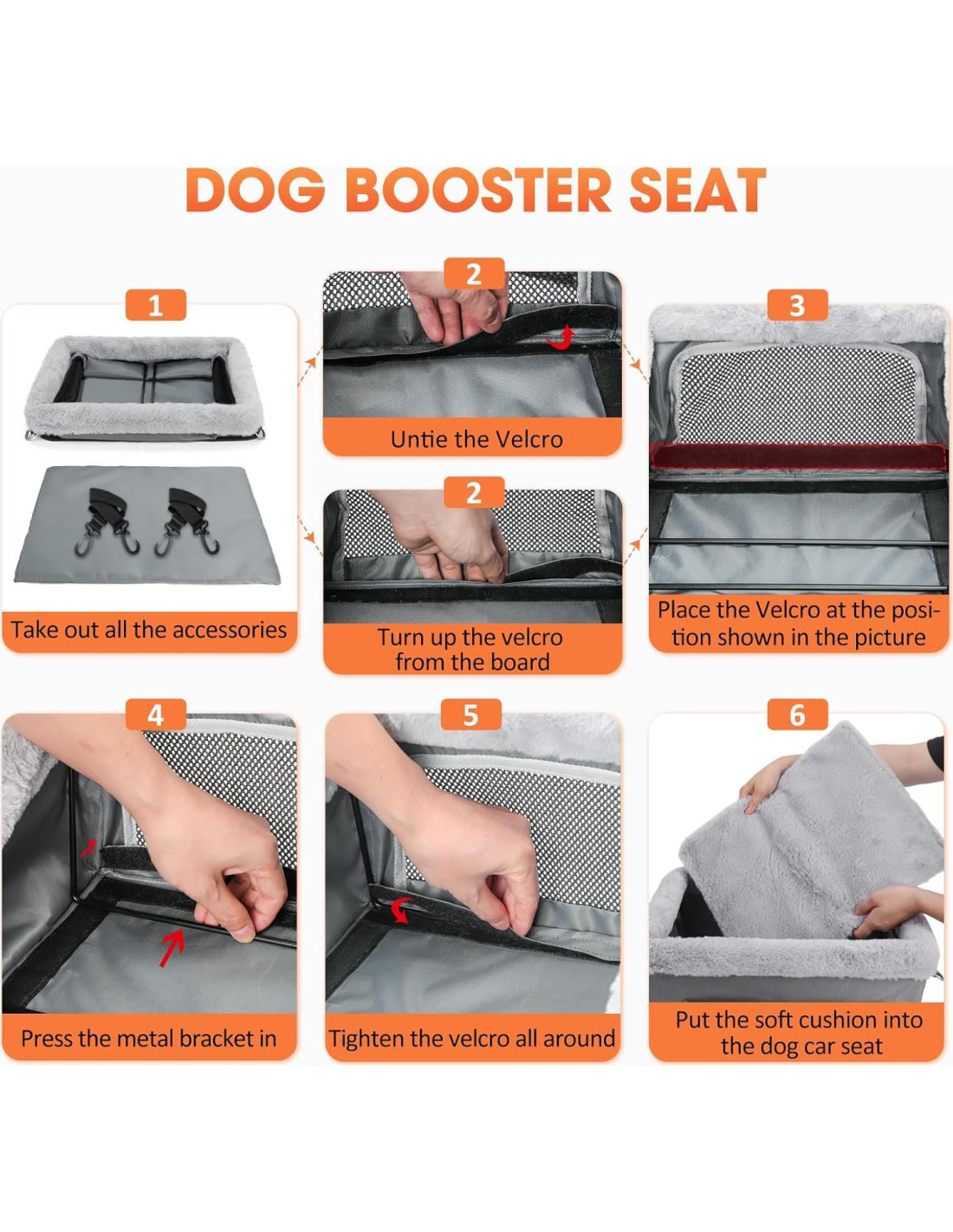 DOG BOOSTER SEAT

1

Take out all the accessories

2

Untie the Velcro

2

Turn up the velcro from the board

3

Place the Velcro at the position shown in the picture

4

Press the metal bracket in

5

Tighten the velcro all around

6

Put the soft cushion into the dog car seat