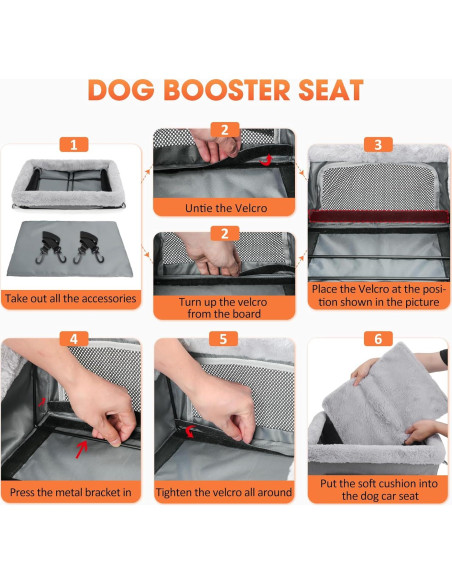 DOG BOOSTER SEAT

1

Take out all the accessories

2

Untie the Velcro

2

Turn up the velcro from the board

3

Place the Velcro at the position shown in the picture

4

Press the metal bracket in

5

Tighten the velcro all around

6

Put the soft cushion into the dog car seat