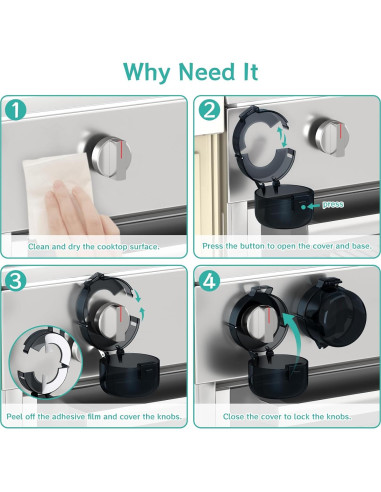 Why Need It

1

Clean and dry the cooktop surface.

2

press

Press the button to open the cover and base.

3

Peel off the adhesive film and cover the knobs.

4

Close the cover to lock the knobs.