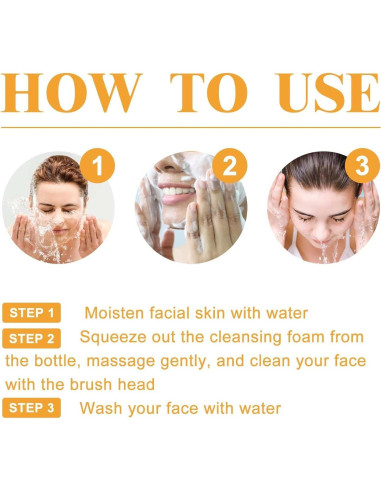 HOW TO USE

1

2

3

STEP 1 Moisten facial skin with water

STEP 2 Squeeze out the cleansing foam from the bottle, massage gently, and clean your face with the brush head

STEP 3 Wash your face with water