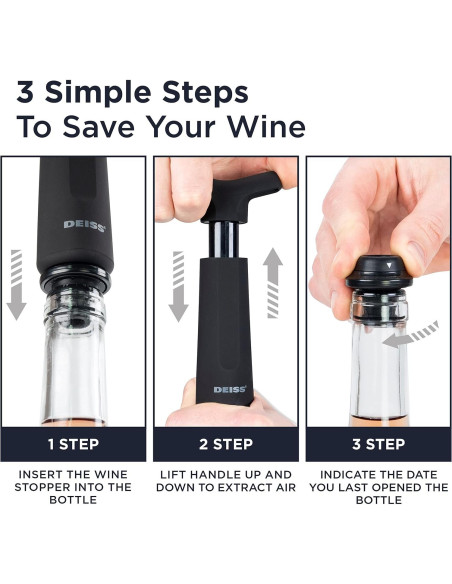 3 Simple Steps
To Save Your Wine

DEISS

1 STEP

INSERT THE WINE STOPPER INTO THE BOTTLE

DEISS

2 STEP

LIFT HANDLE UP AND DOWN TO EXTRACT AIR

3 STEP

INDICATE THE DATE YOU LAST OPENED THE BOTTLE