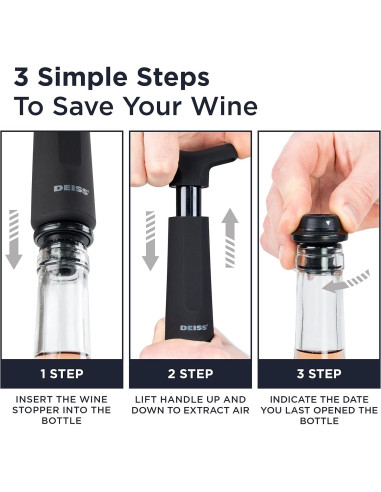 3 Simple Steps
To Save Your Wine

DEISS

1 STEP

INSERT THE WINE STOPPER INTO THE BOTTLE

DEISS

2 STEP

LIFT HANDLE UP AND DOWN TO EXTRACT AIR

3 STEP

INDICATE THE DATE YOU LAST OPENED THE BOTTLE