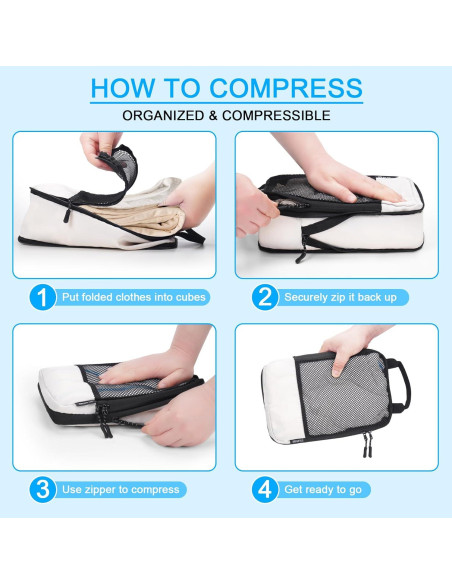 HOW TO COMPRESS

ORGANIZED & COMPRESSIBLE

1 Put folded clothes into cubes

2 Securely zip it back up

3 Use zipper to compress

4 Get ready to go