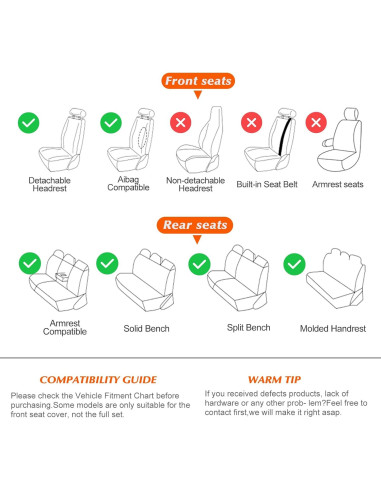 Front seats

Detachable Headrest

Aibag Compatible

Non-detachable Headrest

Built-in Seat Belt

Armrest seats

Rear seats

Armrest Compatible

Solid Bench

Split Bench

Molded Handrest

COMPATIBILITY GUIDE

Please check the Vehicle Fitment Chart before purchasing.Some models are only suitable for the front seat cover, not the full set.

WARM TIP

If you received defects products, lack of hardware or any other prob- lem?Feel free to contact first,we will make it right asap.