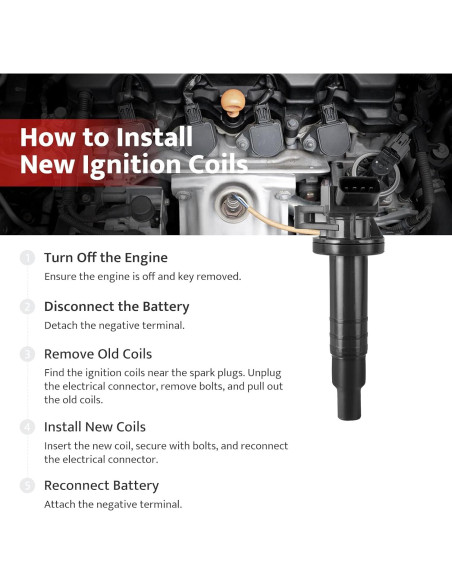 How to Install New Ignition Coils

1 Turn Off the Engine
Ensure the engine is off and key removed.

2 Disconnect the Battery
Detach the negative terminal.

3 Remove Old Coils
Find the ignition coils near the spark plugs. Unplug the electrical connector, remove bolts, and pull out the old coils.

4 Install New Coils
Insert the new coil, secure with bolts, and reconnect the electrical connector.

5 Reconnect Battery
Attach the negative terminal.