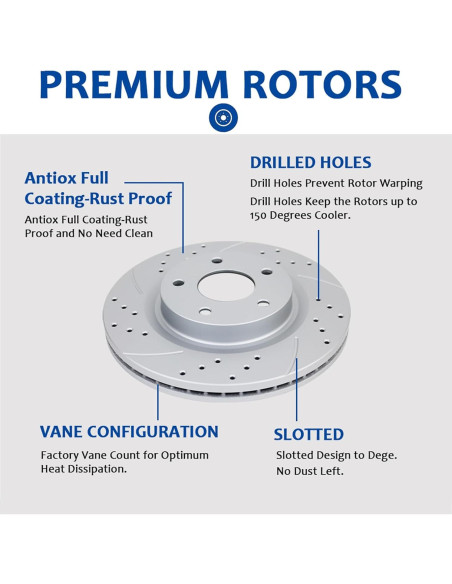 PREMIUM ROTORS

Antiox Full Coating-Rust Proof

Antiox Full Coating-Rust Proof and No Need Clean

DRILLED HOLES

Drill Holes Prevent Rotor Warping

Drill Holes Keep the Rotors up to 150 Degrees Cooler.

VANE CONFIGURATION

Factory Vane Count for Optimum Heat Dissipation.

SLOTTED

Slotted Design to Dege.
No Dust Left.