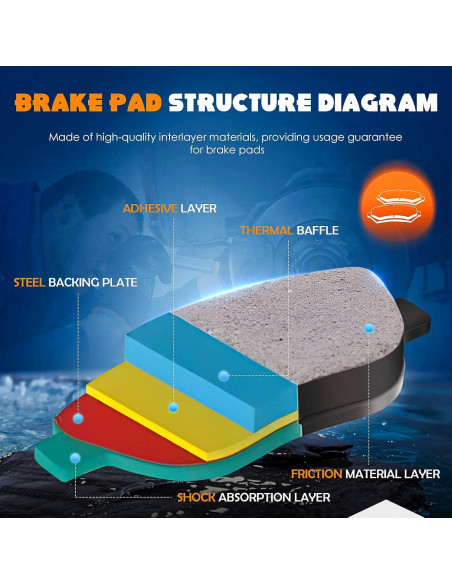 BRAKE PAD STRUCTURE DIAGRAM

Made of high-quality interlayer materials, providing usage guarantee for brake pads

ADHESIVE LAYER

THERMAL BAFFLE

STEEL BACKING PLATE

FRICTION MATERIAL LAYER

SHOCK ABSORPTION LAYER