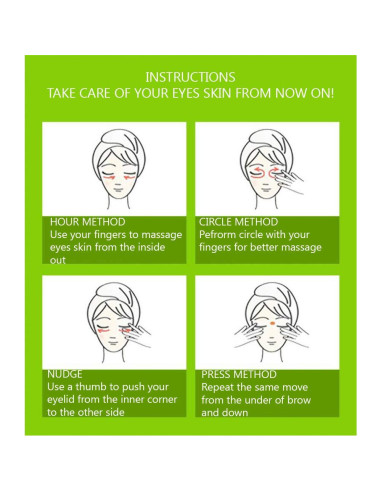 INSTRUCTIONS
TAKE CARE OF YOUR EYES SKIN FROM NOW ON!

HOUR METHOD
Use your fingers to massage eyes skin from the inside out

CIRCLE METHOD
Pefrorm circle with your fingers for better massage

NUDGE
Use a thumb to push your eyelid from the inner corner to the other side

PRESS METHOD
Repeat the same move from the under of brow and down