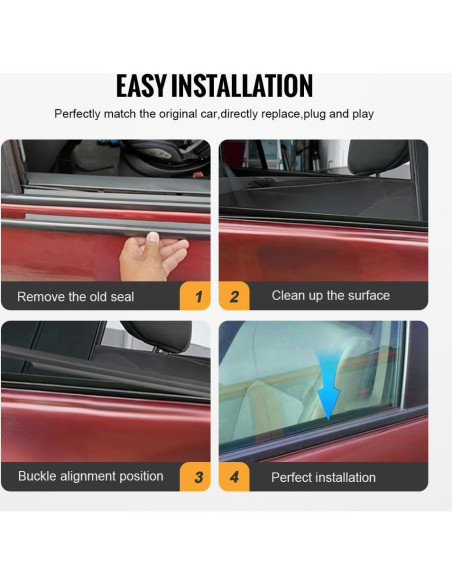 EASY INSTALLATION

Perfectly match the original car,directly replace,plug and play

Remove the old seal 1

2 Clean up the surface

Buckle alignment position 3

4 Perfect installation