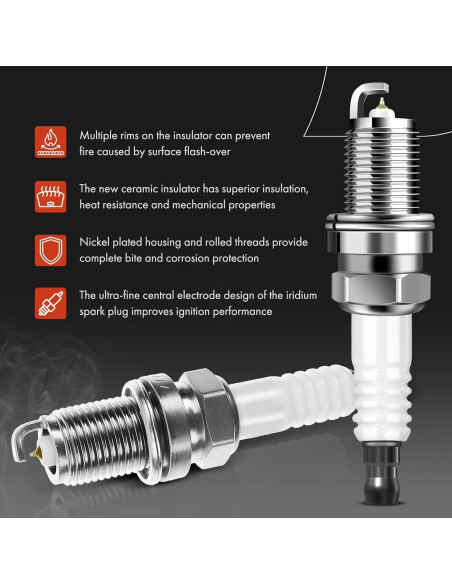 Multiple rims on the insulator can prevent fire caused by surface flash-over

The new ceramic insulator has superior insulation, heat resistance and mechanical properties

Nickel plated housing and rolled threads provide complete bite and corrosion protection

The ultra-fine central electrode design of the iridium spark plug improves ignition performance