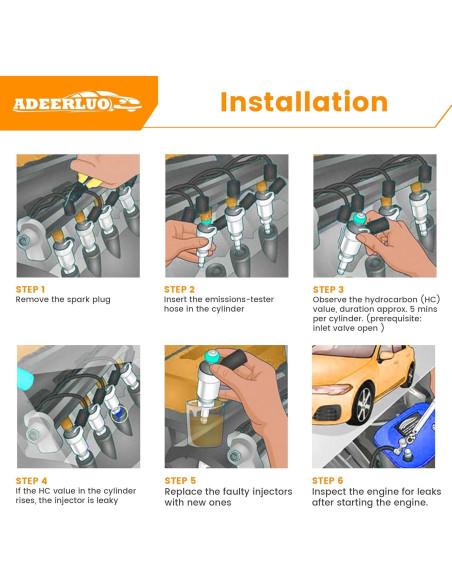 ADEERLUO

Installation

STEP 1
Remove the spark plug

STEP 2
Insert the emissions-tester hose in the cylinder

STEP 3
Observe the hydrocarbon (HC) value, duration approx. 5 mins per cylinder. (prerequisite: inlet valve open )

STEP 4
If the HC value in the cylinder rises, the injector is leaky

STEP 5
Replace the faulty injectors with new ones

STEP 6
Inspect the engine for leaks after starting the engine.