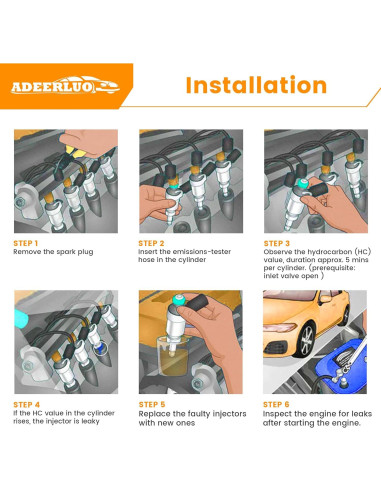 ADEERLUO

Installation

STEP 1
Remove the spark plug

STEP 2
Insert the emissions-tester hose in the cylinder

STEP 3
Observe the hydrocarbon (HC) value, duration approx. 5 mins per cylinder. (prerequisite: inlet valve open )

STEP 4
If the HC value in the cylinder rises, the injector is leaky

STEP 5
Replace the faulty injectors with new ones

STEP 6
Inspect the engine for leaks after starting the engine.