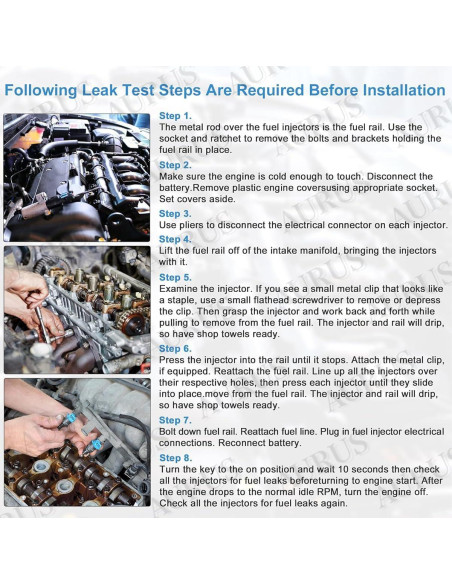 Following Leak Test Steps Are Required Before Installation

Step 1.
The metal rod over the fuel injectors is the fuel rail. Use the socket and ratchet to remove the bolts and brackets holding the fuel rail in place.

Step 2.
Make sure the engine is cold enough to touch. Disconnect the battery.Remove plastic engine coversusing appropriate socket. Set covers aside.

Step 3.
Use pliers to disconnect the electrical connector on each injector.

Step 4.
Lift the fuel rail off of the intake manifold, bringing the injectors with it.

Step 5.
Examine the injector. If you see a small metal clip that looks like a staple, use a small flathead screwdriver to remove or depress the clip. Then grasp the injector and work back and forth while pulling to remove from the fuel rail. The injector and rail will drip, so have shop towels ready.

Step 6.
Press the injector into the rail until it stops. Attach the metal clip, if equipped. Reattach the fuel rail. Line up all the injectors over their respective holes, then press each injector until they slide into place.move from the fuel rail. The injector and rail will drip, so have shop towels ready.

Step 7.
Bolt down fuel rail. Reattach fuel line. Plug in fuel injector electrical connections. Reconnect battery.

Step 8.
Turn the key to the on position and wait 10 seconds then check all the injectors for fuel leaks beforeturning to engine start. After the engine drops to the normal idle RPM, turn the engine off. Check all the injectors for fuel leaks again.

AURUS