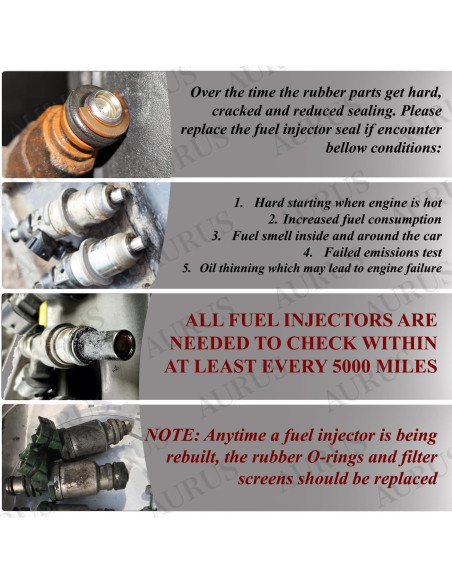 Over the time the rubber parts get hard, cracked and reduced sealing. Please replace the fuel injector seal if encounter bellow conditions:

1. Hard starting when engine is hot
2. Increased fuel consumption
3. Fuel smell inside and around the car
4. Failed emissions test
5. Oil thinning which may lead to engine failure

ALL FUEL INJECTORS ARE NEEDED TO CHECK WITHIN AT LEAST EVERY 5000 MILES

NOTE: Anytime a fuel injector is being rebuilt, the rubber O-rings and filter screens should be replaced

AURUS