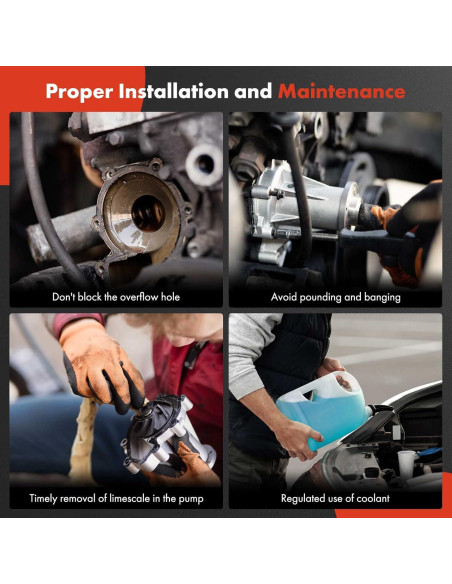 Proper Installation and Maintenance

Don't block the overflow hole

Avoid pounding and banging

Timely removal of limescale in the pump

Regulated use of coolant