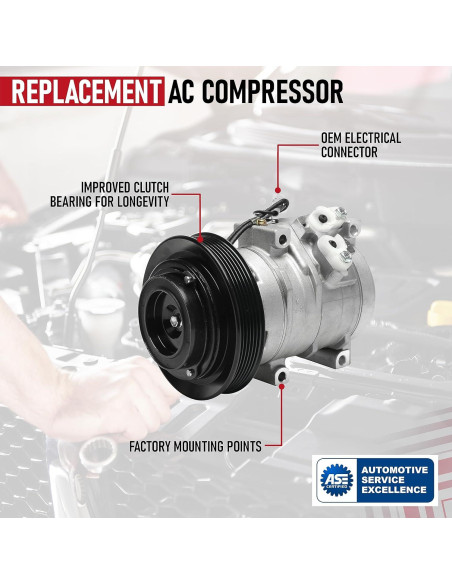 REPLACEMENT AC COMPRESSOR

OEM ELECTRICAL CONNECTOR

IMPROVED CLUTCH BEARING FOR LONGEVITY

FACTORY MOUNTING POINTS

ASE CERTIFIED

AUTOMOTIVE SERVICE EXCELLENCE