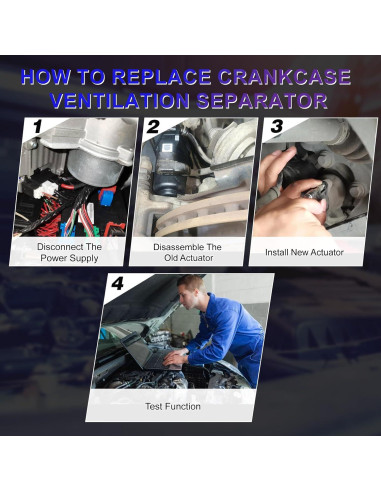 HOW TO REPLACE CRANKCASE VENTILATION SEPARATOR

1

Disconnect The Power Supply

2

Disassemble The Old Actuator

3

Install New Actuator

4

Test Function