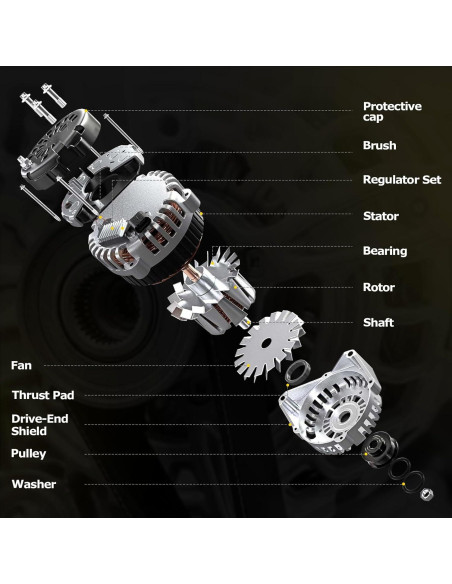 Protective cap

Brush

Regulator Set

Stator

Bearing

Rotor

Shaft

Fan

Thrust Pad

Drive-End Shield

Pulley

Washer