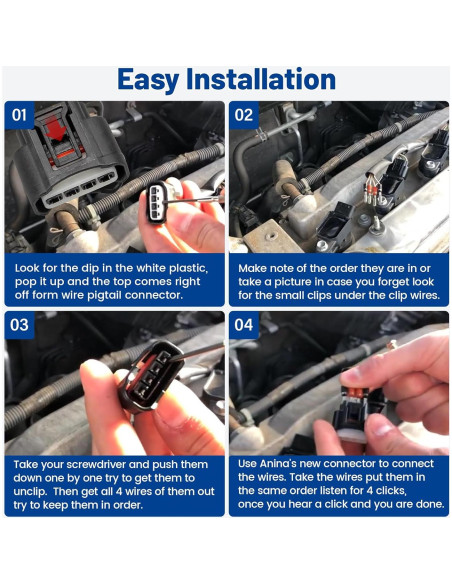 Easy Installation

01

Look for the dip in the white plastic, pop it up and the top comes right off form wire pigtail connector.

02

Make note of the order they are in or take a picture in case you forget look for the small clips under the clip wires.

03

Take your screwdriver and push them down one by one try to get them to unclip. Then get all 4 wires of them out try to keep them in order.

04

Use Anina's new connector to connect the wires. Take the wires put them in the same order listen for 4 clicks, once you hear a click and you are done.