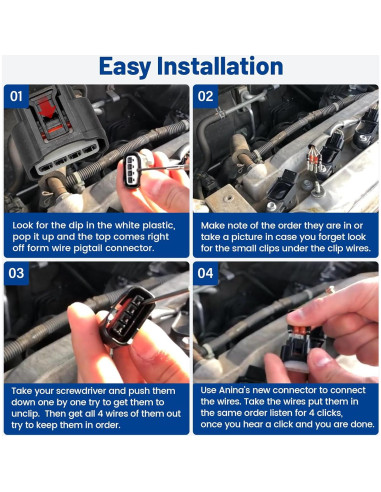 Easy Installation

01

Look for the dip in the white plastic, pop it up and the top comes right off form wire pigtail connector.

02

Make note of the order they are in or take a picture in case you forget look for the small clips under the clip wires.

03

Take your screwdriver and push them down one by one try to get them to unclip. Then get all 4 wires of them out try to keep them in order.

04

Use Anina's new connector to connect the wires. Take the wires put them in the same order listen for 4 clicks, once you hear a click and you are done.