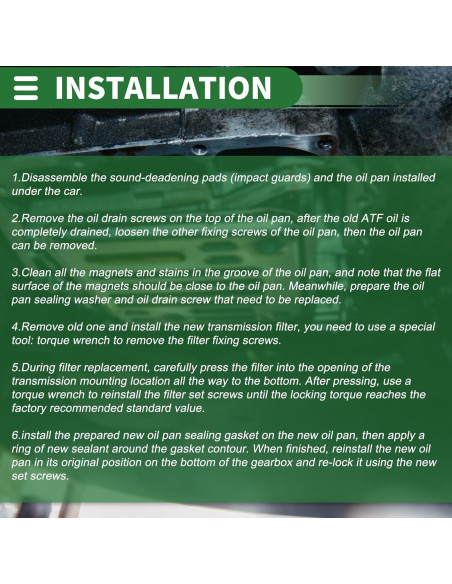 INSTALLATION

1.Disassemble the sound-deadening pads (impact guards) and the oil pan installed under the car.

2.Remove the oil drain screws on the top of the oil pan, after the old ATF oil is completely drained, loosen the other fixing screws of the oil pan, then the oil pan can be removed.

3.Clean all the magnets and stains in the groove of the oil pan, and note that the flat surface of the magnets should be close to the oil pan. Meanwhile, prepare the oil pan sealing washer and oil drain screw that need to be replaced.

4.Remove old one and install the new transmission filter, you need to use a special tool: torque wrench to remove the filter fixing screws.

5.During filter replacement, carefully press the filter into the opening of the transmission mounting location all the way to the bottom. After pressing, use a torque wrench to reinstall the filter set screws until the locking torque reaches the factory recommended standard value.

6.install the prepared new oil pan sealing gasket on the new oil pan, then apply a ring of new sealant around the gasket contour. When finished, reinstall the new oil pan in its original position on the bottom of the gearbox and re-lock it using the new set screws.