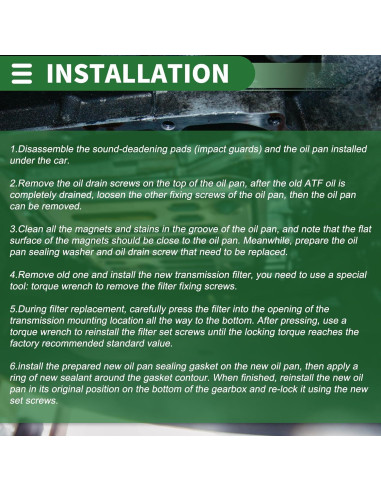 INSTALLATION

1.Disassemble the sound-deadening pads (impact guards) and the oil pan installed under the car.

2.Remove the oil drain screws on the top of the oil pan, after the old ATF oil is completely drained, loosen the other fixing screws of the oil pan, then the oil pan can be removed.

3.Clean all the magnets and stains in the groove of the oil pan, and note that the flat surface of the magnets should be close to the oil pan. Meanwhile, prepare the oil pan sealing washer and oil drain screw that need to be replaced.

4.Remove old one and install the new transmission filter, you need to use a special tool: torque wrench to remove the filter fixing screws.

5.During filter replacement, carefully press the filter into the opening of the transmission mounting location all the way to the bottom. After pressing, use a torque wrench to reinstall the filter set screws until the locking torque reaches the factory recommended standard value.

6.install the prepared new oil pan sealing gasket on the new oil pan, then apply a ring of new sealant around the gasket contour. When finished, reinstall the new oil pan in its original position on the bottom of the gearbox and re-lock it using the new set screws.