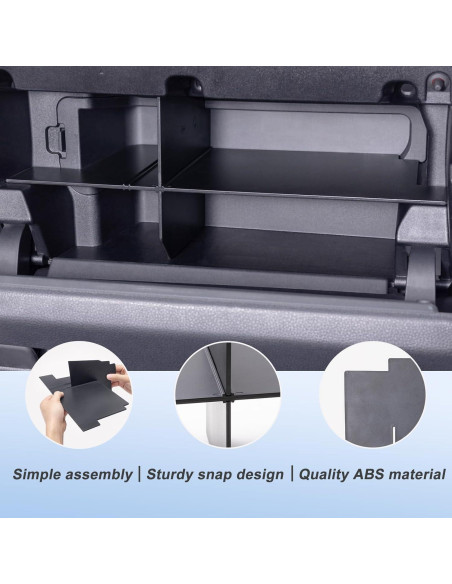 Simple assembly | Sturdy snap design | Quality ABS material