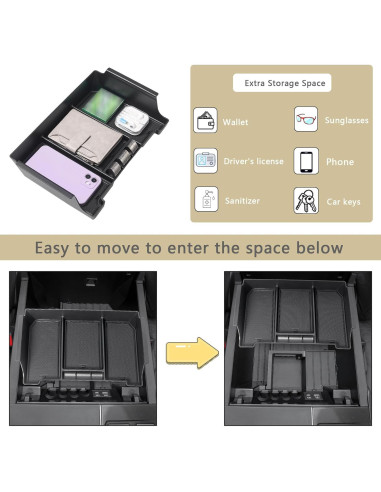 Extra Storage Space

Wallet

Sunglasses

Driver's license

Phone

Sanitizer

Car keys

Easy to move to enter the space below