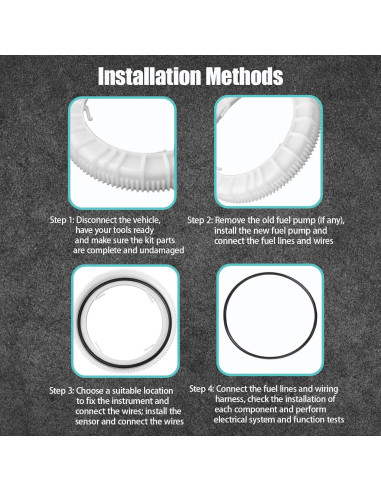 Installation Methods

Step 1: Disconnect the vehicle, have your tools ready and make sure the kit parts are complete and undamaged

Step 2: Remove the old fuel pump (if any), install the new fuel pump and connect the fuel lines and wires

Step 3: Choose a suitable location to fix the instrument and connect the wires; install the sensor and connect the wires

Step 4: Connect the fuel lines and wiring harness, check the installation of each component and perform electrical system and function tests