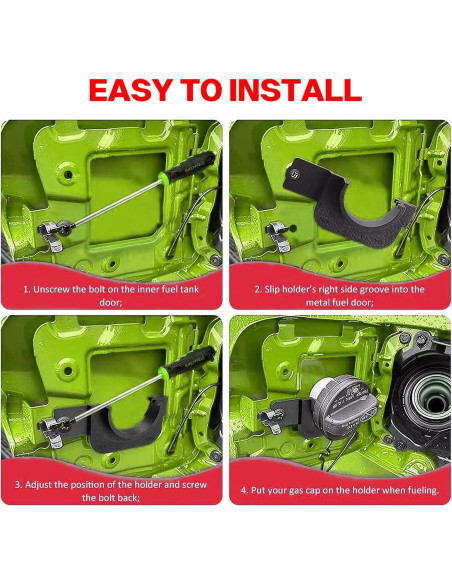 EASY TO INSTALL

1. Unscrew the bolt on the inner fuel tank door;

2. Slip holder's right side groove into the metal fuel door;

3. Adjust the position of the holder and screw the bolt back;

4. Put your gas cap on the holder when fueling.