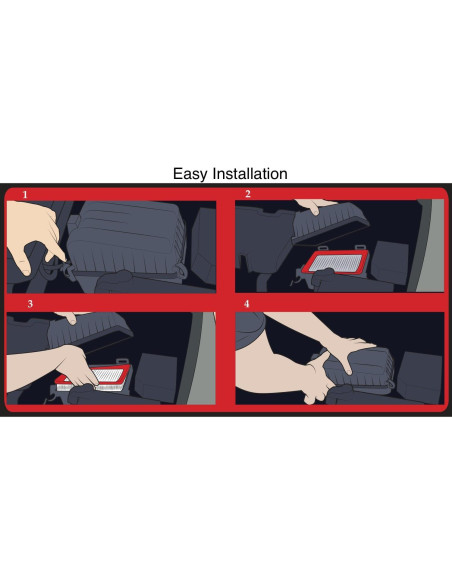 Easy Installation

1

2

3

4