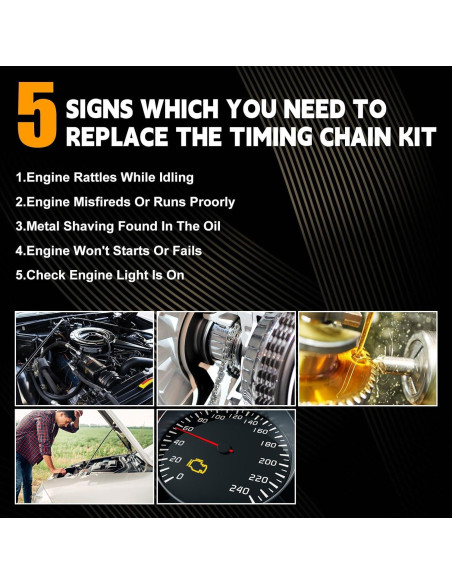 5 SIGNS WHICH YOU NEED TO REPLACE THE TIMING CHAIN KIT

1.Engine Rattles While Idling

2.Engine Misfireds Or Runs Proorly

3.Metal Shaving Found In The Oil

4.Engine Won't Starts Or Fails

5.Check Engine Light Is On

0
20
40
60
80
100
120
140
160
180
200
220
240