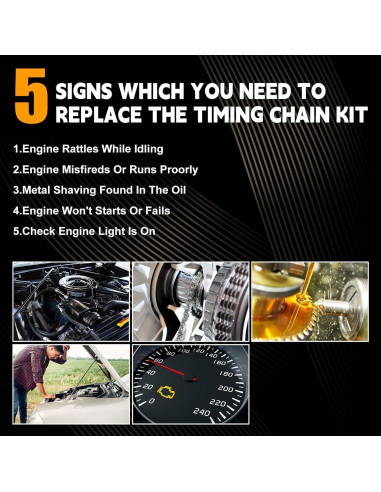 5 SIGNS WHICH YOU NEED TO REPLACE THE TIMING CHAIN KIT

1.Engine Rattles While Idling

2.Engine Misfireds Or Runs Proorly

3.Metal Shaving Found In The Oil

4.Engine Won't Starts Or Fails

5.Check Engine Light Is On

0 20 40 60 80 100 120 140 160 180 200 220 240