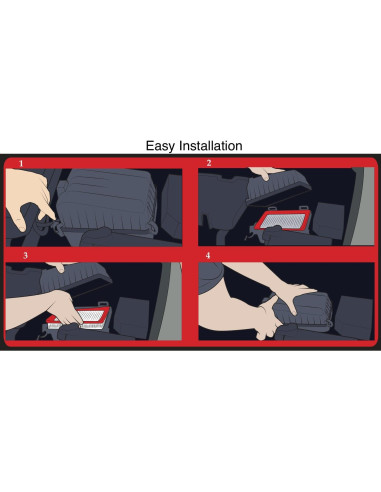 Easy Installation

1

2

3

4