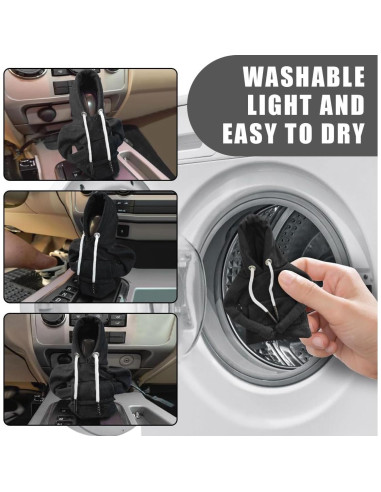 WASHABLE
LIGHT AND
EASY TO DRY