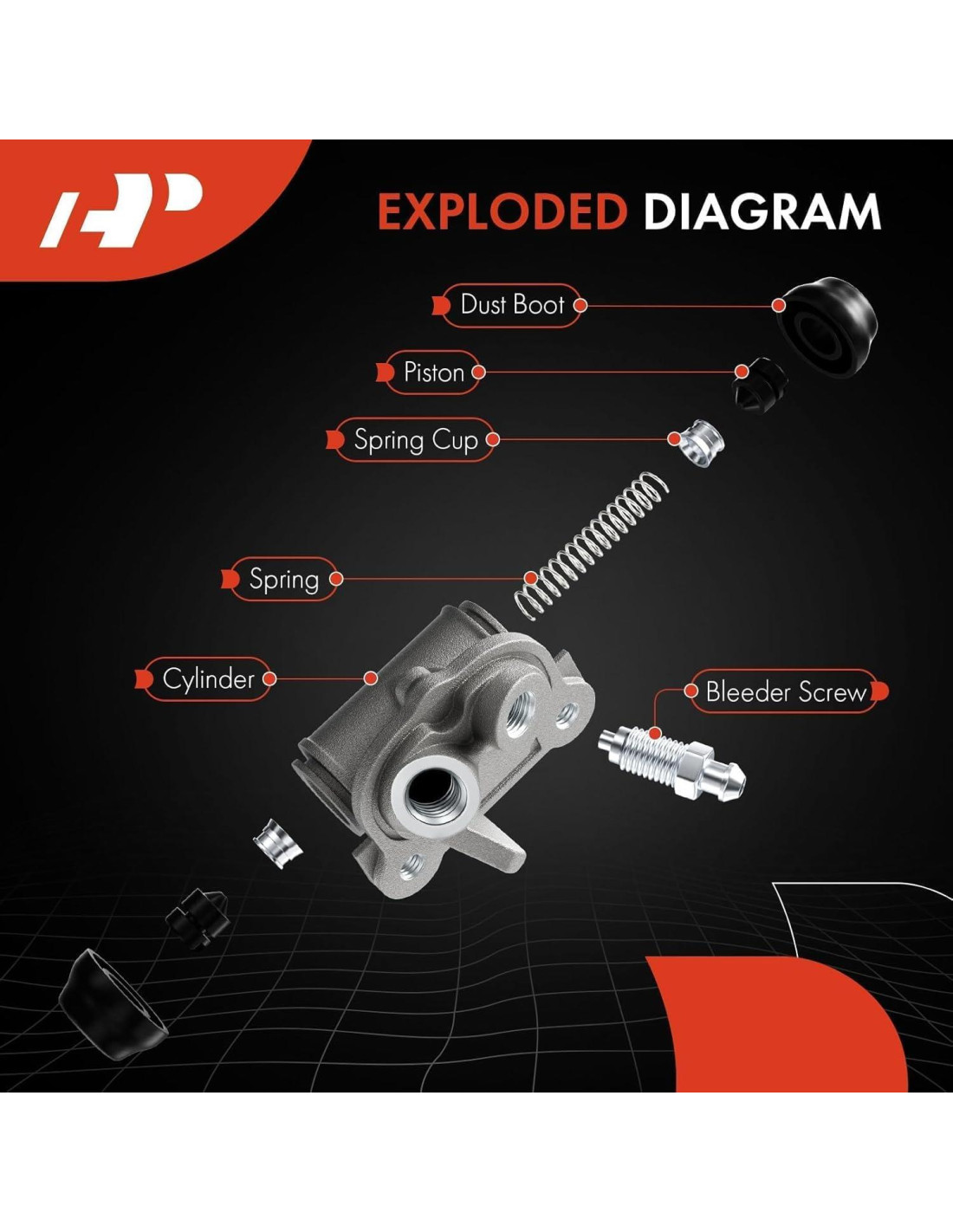 AP

EXPLODED DIAGRAM

Dust Boot

Piston

Spring Cup

Spring

Cylinder

Bleeder Screw