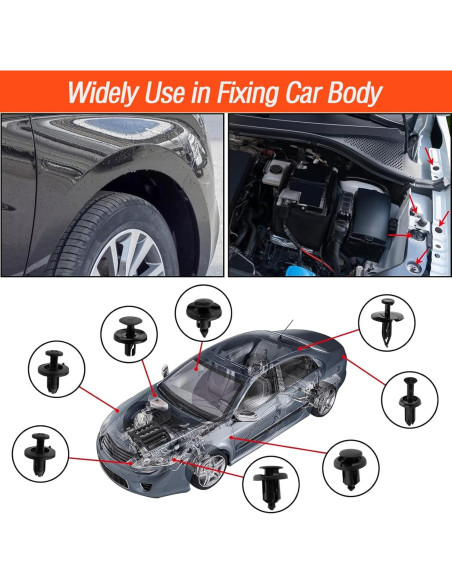 Widely Use in Fixing Car Body