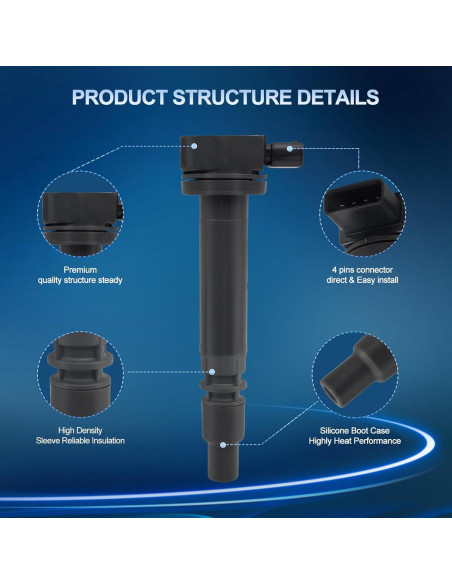 PRODUCT STRUCTURE DETAILS

Premium
quality structure steady

4 pins connector
direct & Easy install

High Density
Sleeve Reliable Insulation

Silicone Boot Case
Highly Heat Performance