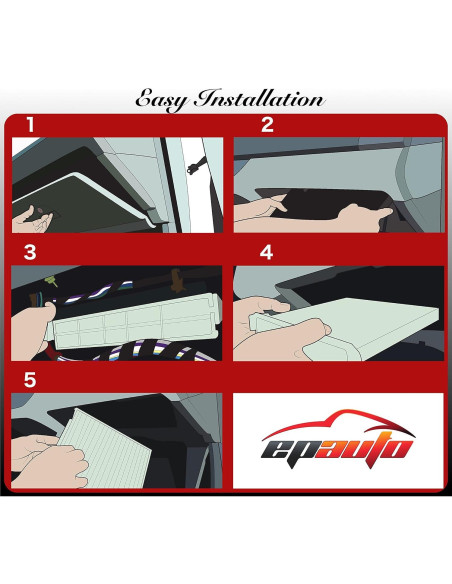 Easy Installation

1

2

3

4

5

epauto