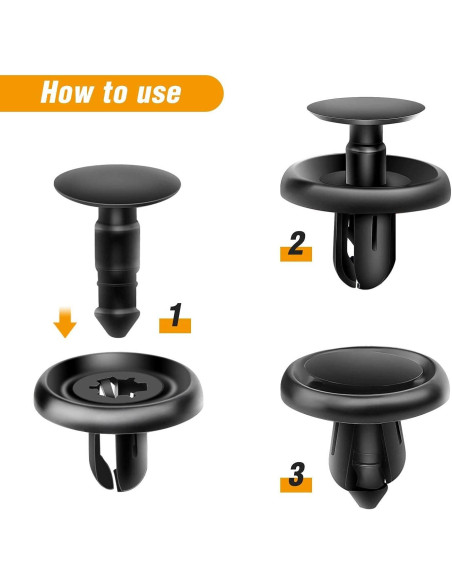 How to use

1

2

3